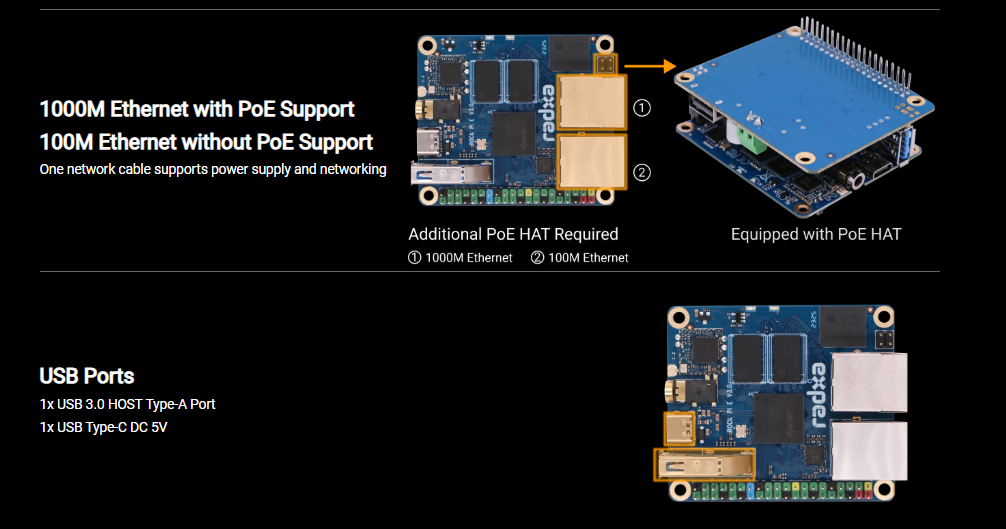 1000M Ethernet with PoE Support
100M Ethernet without PoE Support
One network cable supports power supply and networking

radxa

①

②

Additional PoE HAT Required

① 1000M Ethernet ② 100M Ethernet

Equipped with PoE HAT

USB Ports
1x USB 3.0 HOST Type-A Port
1x USB Type-C DC 5V

radxa