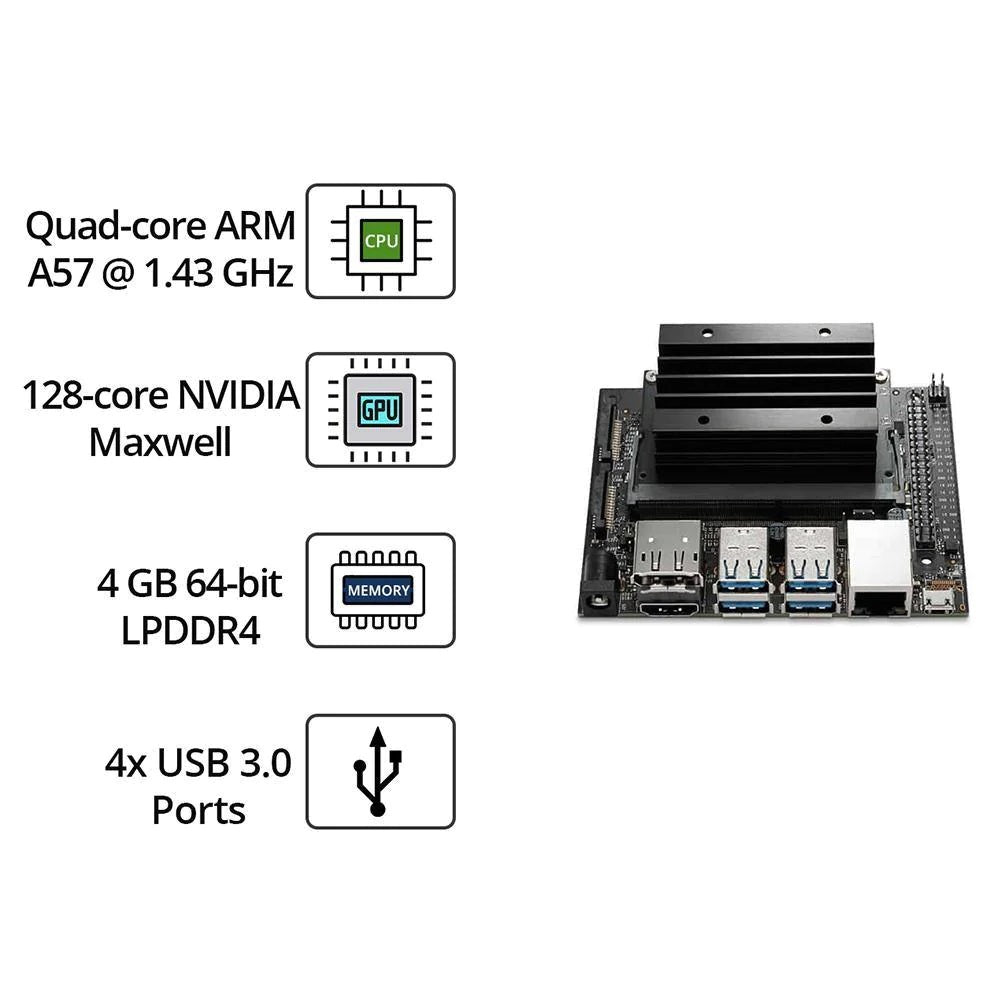 Quad-core ARM A57 @ 1.43 GHz

CPU

128-core NVIDIA Maxwell

GPU

4 GB 64-bit LPDDR4

MEMORY

4x USB 3.0 Ports